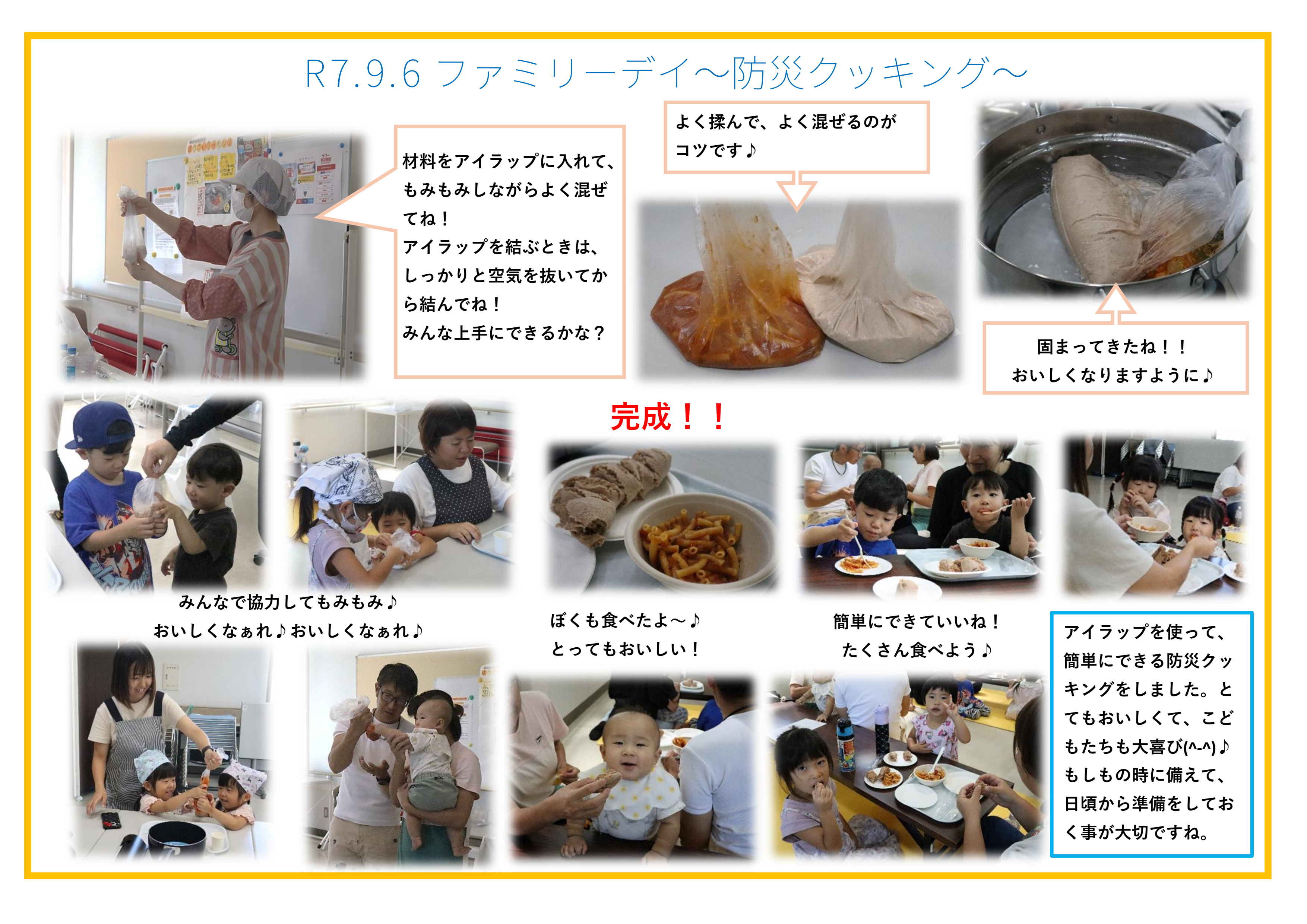 R7.9.6 ファミリーデイ～防災クッキング～

材料をアイラップに入れて、もみもみしながらよく混ぜてね！
アイラップを結ぶときは、しっかりと空気を抜いてから結んでね！
みんな上手にできるかな？

よく揉んで、よく混ぜるのがコツです♪

固まってきたね！！
おいしくなりますように♪

完成！！

みんなで協力してもみもみ♪
おいしくなぁれ♪おいしくなぁれ♪

ぼくも食べたよ～♪
とってもおいしい！

簡単にできていいね！
たくさん食べよう♪

アイラップを使って、簡単にできる防災クッキングをしました。とてもおいしくて、こどもたちも大喜び(^-^)♪
もしもの時に備えて、日頃から準備をしておく事が大切ですね。